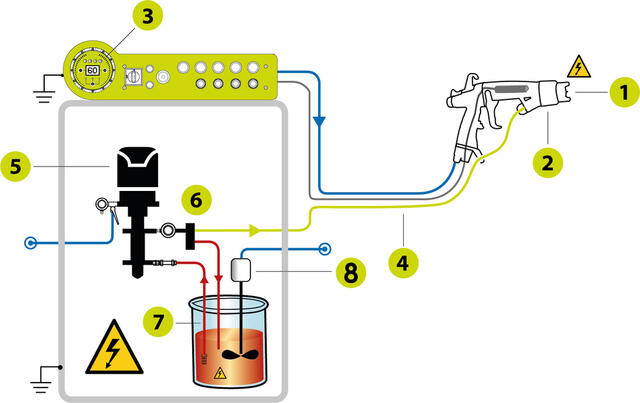 3

60

1

2

5

6

4

8

7