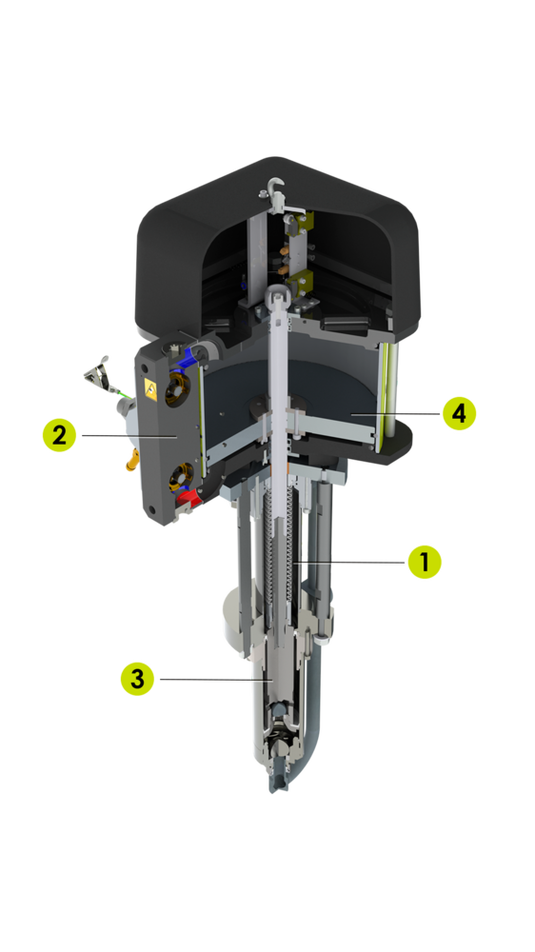 2
4
1
3