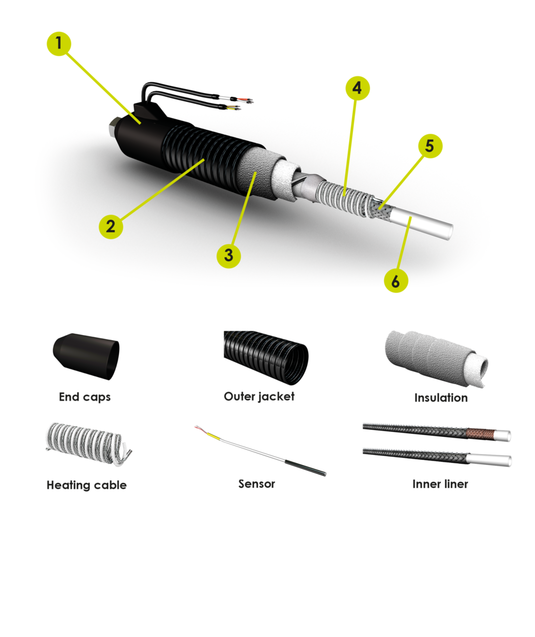 1
4
5
2
3
6

End caps
Outer jacket
Insulation

Heating cable
Sensor
Inner liner